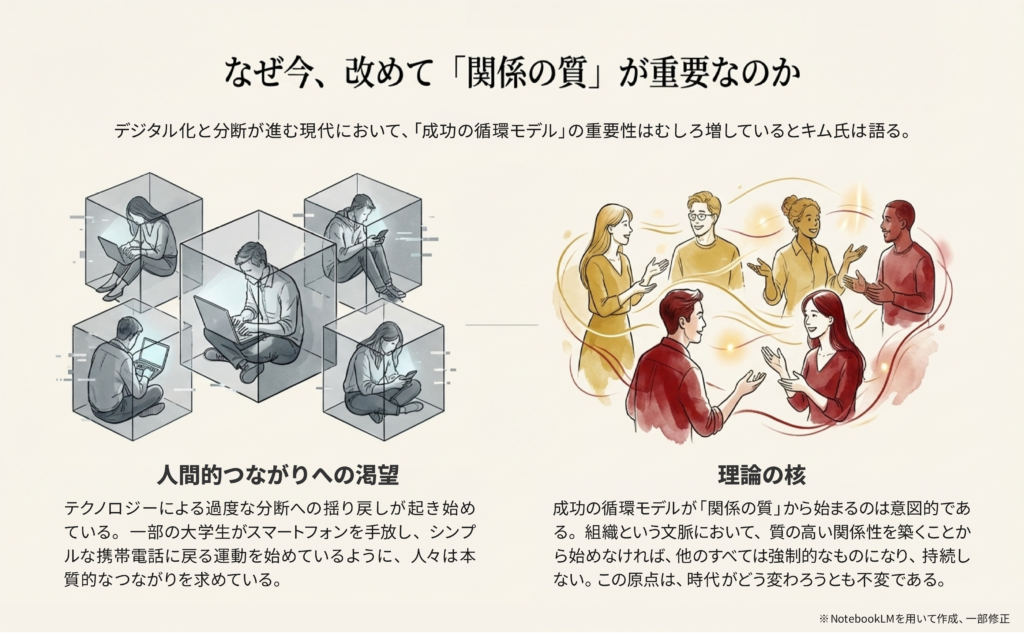 なぜ今、改めて「関係の質」が重要なのか

デジタル化と分断が進む現代において、「成功の循環モデル」の重要性はむしろ増しているとキム氏は語る。

人間的つながりへの渇望

テクノロジーによる過度な分断への揺り戻しが起き始めている。一部の大学生がスマートフォンを手放し、シンプルな携帯電話に戻る運動を始めているように、人々は本質的なつながりを求めている。

理論の核

成功の循環モデルが「関係の質」から始まるのは意図的である。組織という文脈において、質の高い関係性を築くことから始めなければ、他のすべては強制的なものになり、持続しない。この原点は、時代がどう変わろうとも不変である。

※NotebookLMを用いて作成、一部修正